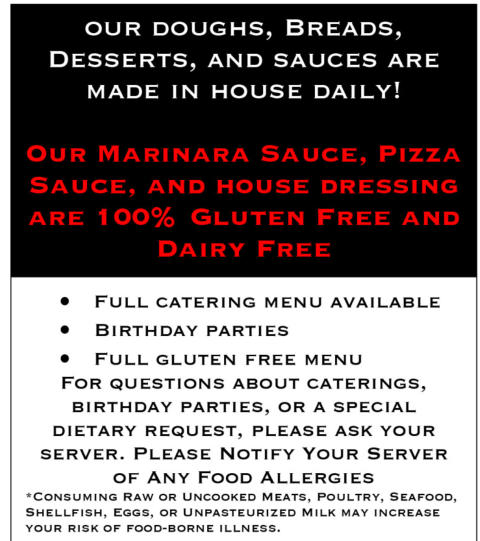 our doughs, Breads, Desserts, and sauces are made in house daily!

Our Marinara Sauce, Pizza Sauce, and house dressing are 100% Gluten Free and Dairy Free

• Full catering menu available
• Birthday parties
• Full gluten free menu

For questions about caterings, birthday parties, or a special dietary request, please ask your server. Please Notify Your Server of Any Food Allergies

*Consuming Raw or Uncooked Meats, Poultry, Seafood, Shellfish, Eggs, or Unpasteurized Milk may increase your risk of food-borne illness.